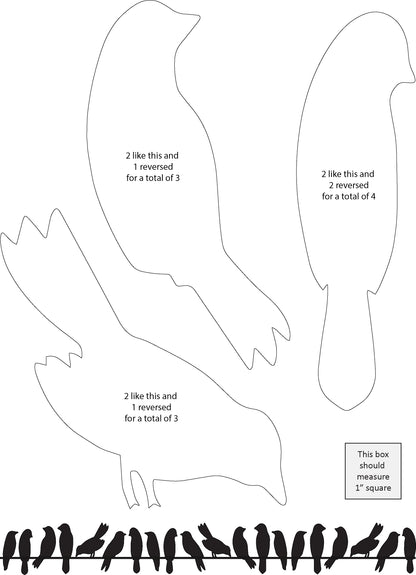 2 like this and
1 reversed
for a total of 3

2 like this and
2 reversed
for a total of 4

2 like this and
1 reversed
for a total of 3

This box should measure 1" square